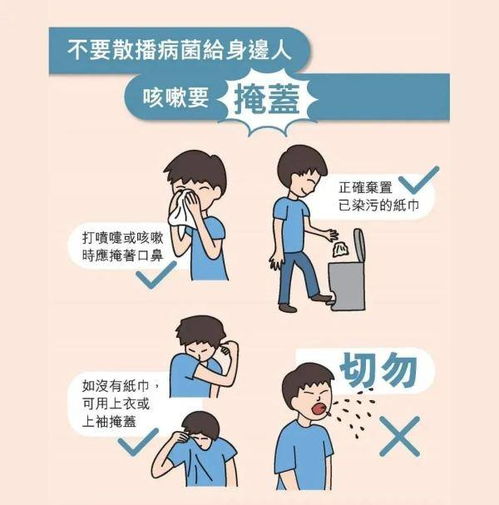 不要散播病菌給身邊人

咳嗽要 掩蓋

打噴嚏或咳嗽時應掩著口鼻

正確棄置已染污的紙巾

如沒有紙巾，可用上衣或上袖掩蓋

切勿