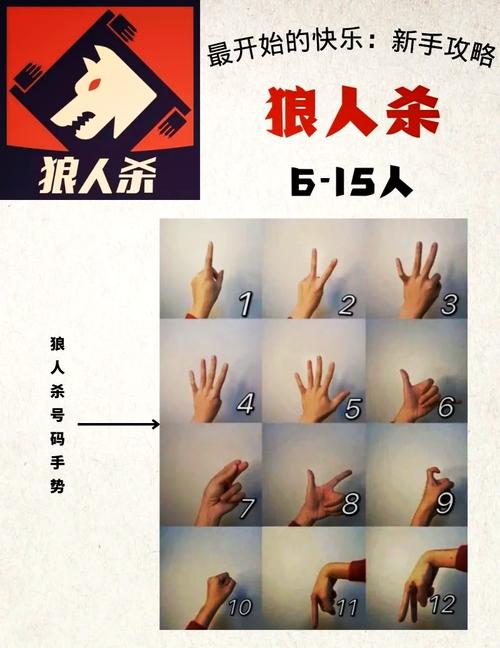 狼人杀

最开始的快乐：新手攻略

狼人杀

6-15人

狼人杀号码手势

1 2 3
4 5 6
7 8 9
10 11 12