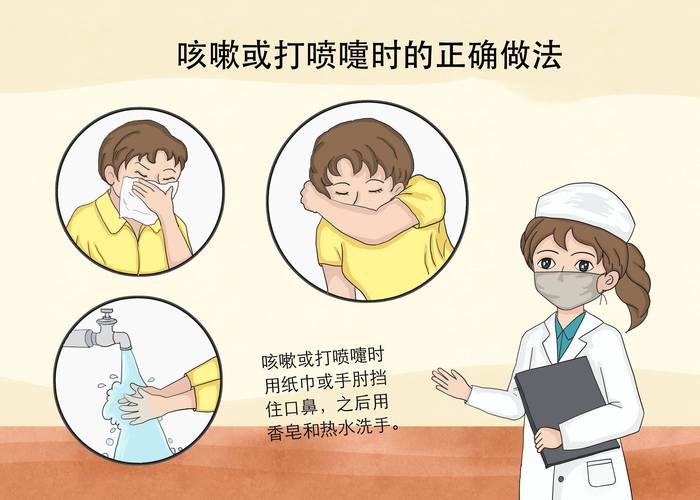 咳嗽或打喷嚏时的正确做法

咳嗽或打喷嚏时用纸巾或手肘挡住口鼻，之后用香皂和热水洗手。