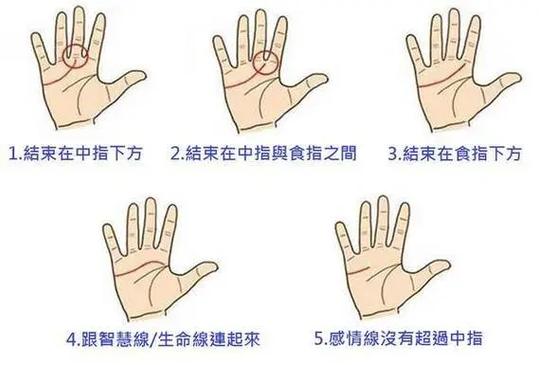 1.結束在中指下方

2.結束在中指與食指之間

3.結束在食指下方

4.跟智慧線/生命線連起來

5.感情線沒有超過中指