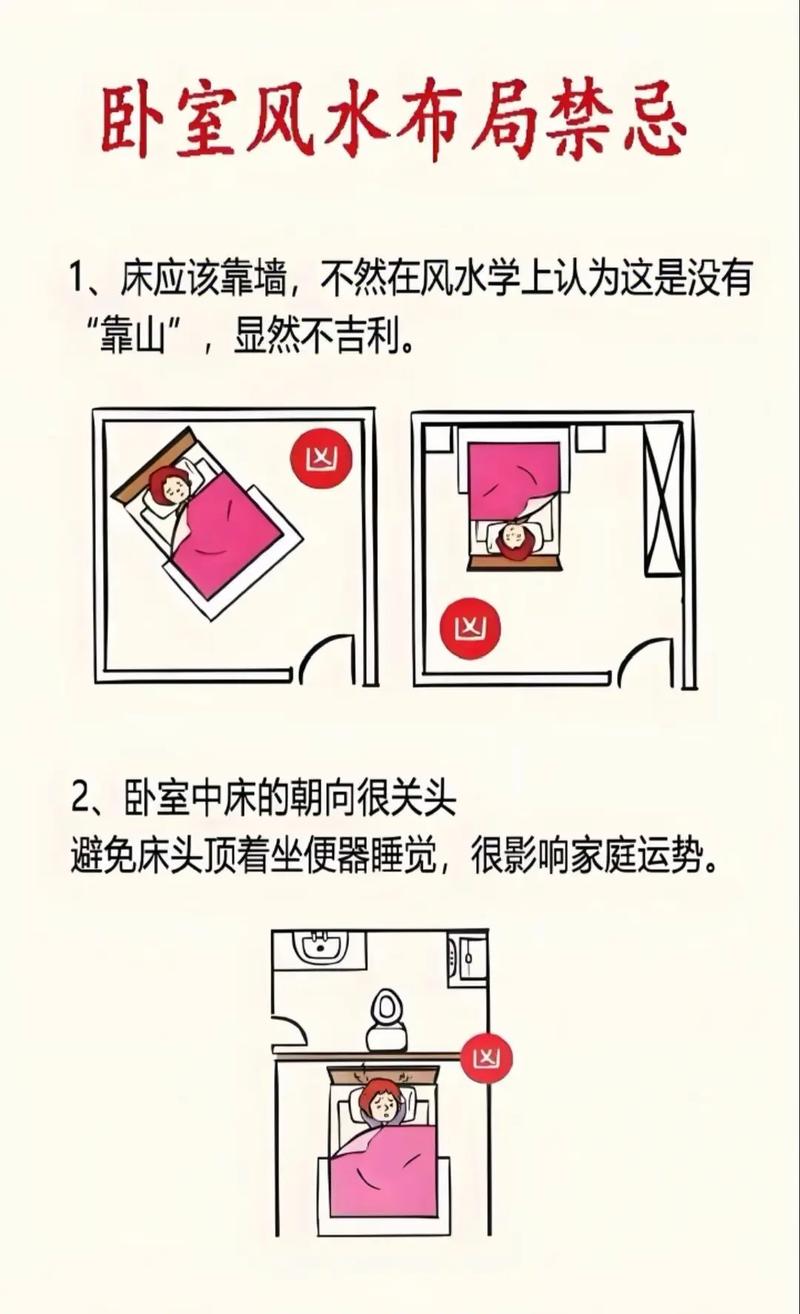 卧室风水布局禁忌

1、床应该靠墙，不然在风水学上认为这是没有“靠山”，显然不吉利。

凶

凶

2、卧室中床的朝向很关头
避免床头顶着坐便器睡觉，很影响家庭运势。

凶