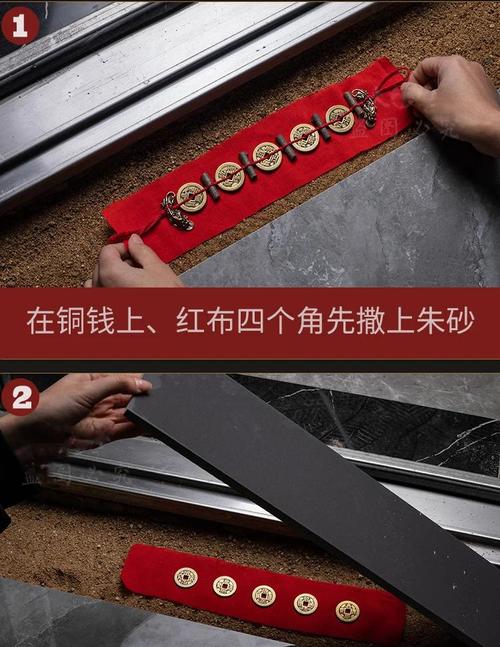 1

在铜钱上、红布四个角先撒上朱砂

2